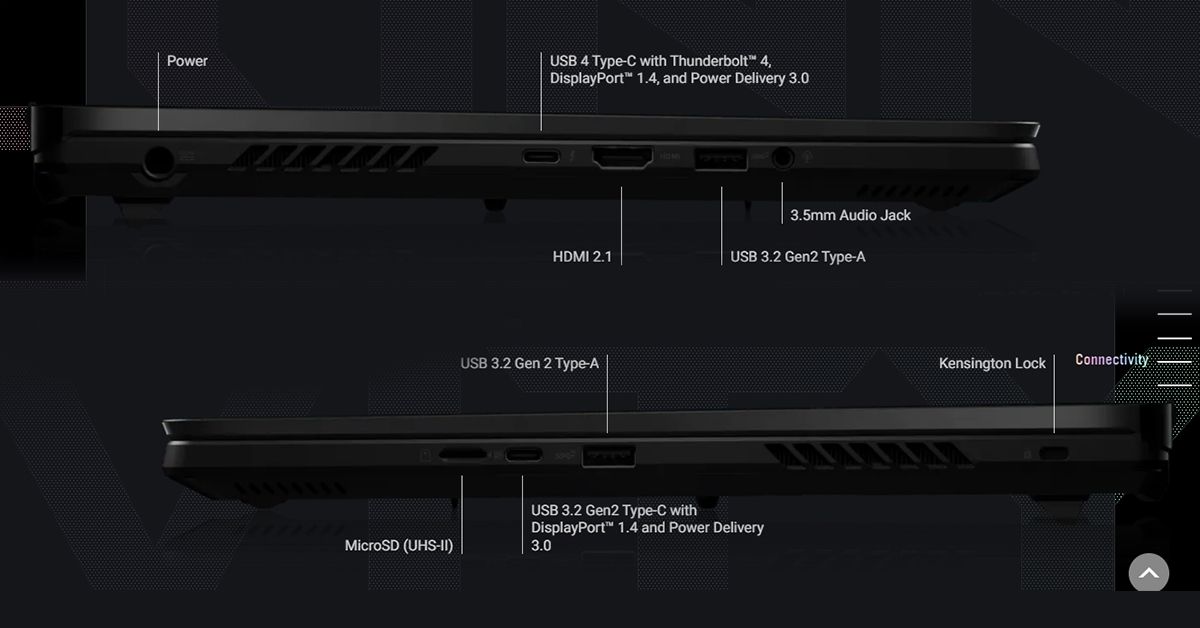 Power

USB 4 Type-C with Thunderbolt™ 4, DisplayPort™ 1.4, and Power Delivery 3.0

HDMI

3.5mm Audio Jack

HDMI 2.1

USB 3.2 Gen2 Type-A

USB 3.2 Gen 2 Type-A

Kensington Lock

Connectivity

MicroSD (UHS-II)

USB 3.2 Gen2 Type-C with DisplayPort™ 1.4 and Power Delivery 3.0